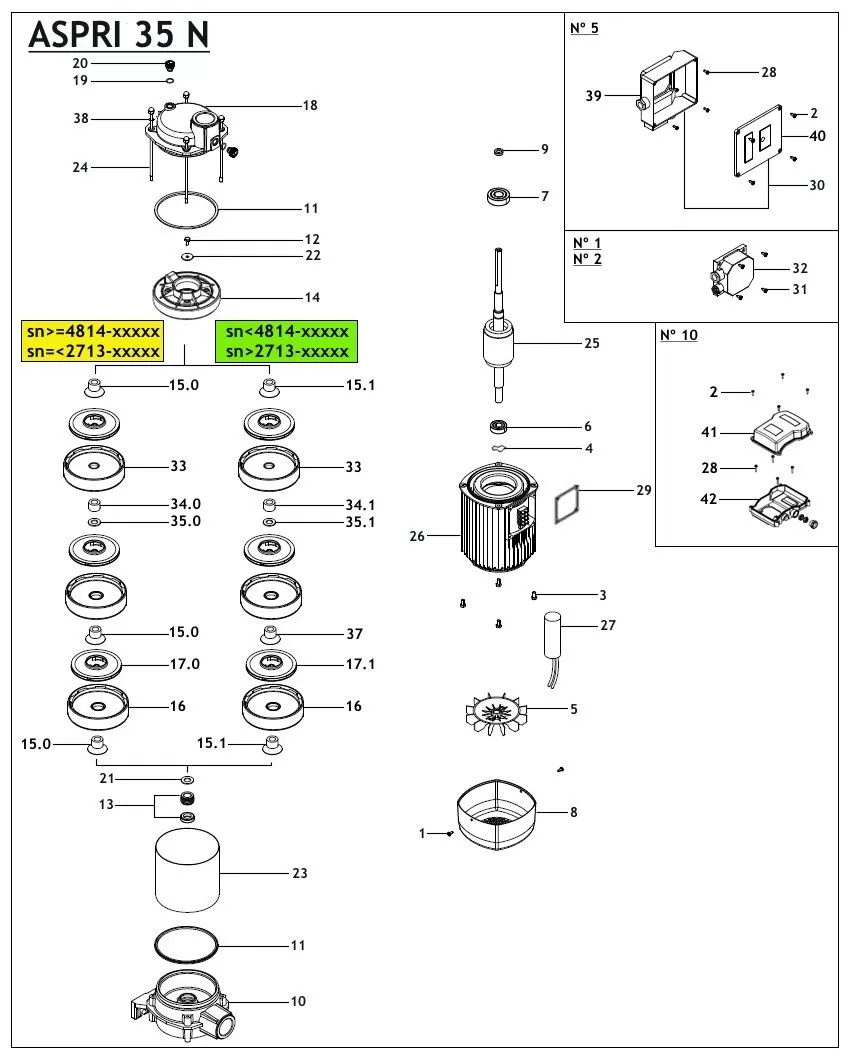 ASPRI 35 N

20
19
38
18
24
11
12
22
14

sn>=4814-xxxxx
sn=<2713-xxxxx

sn<4814-xxxxx
sn>2713-xxxxx

15.0
15.1
33
33
34.0
34.1
35.0
35.1
15.0
37
17.0
17.1
16
16
15.0
15.1
21
13
23
11
10

9
7
25
6
4
29
26
3
27
5
8
1

Nº 5
28
39
2
40
30

Nº 1
Nº 2
32
31

Nº 10
2
41
28
42