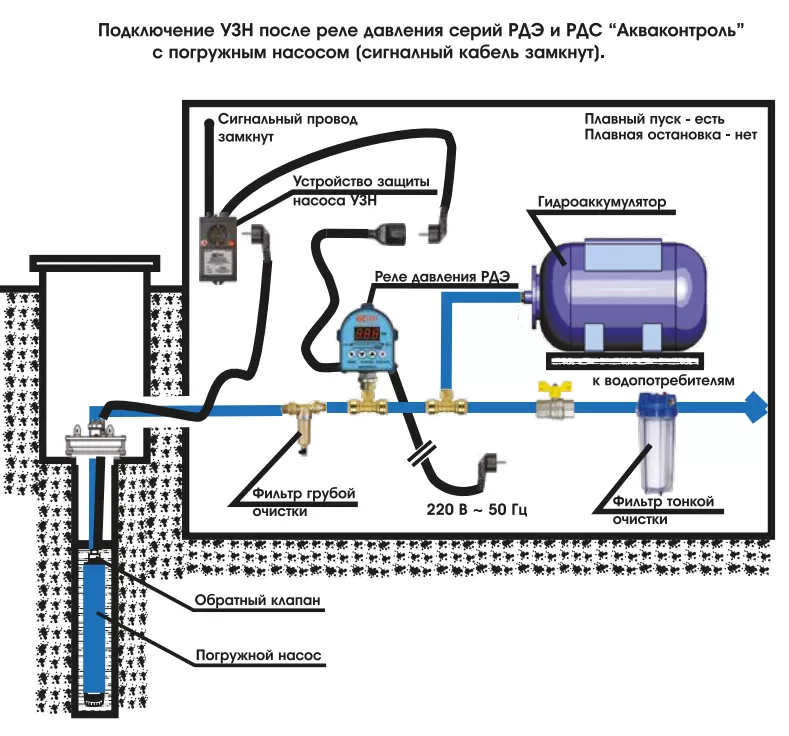 Подключение УЗН после реле давления серий РДЭ и РДС "Акваконтроль" с погружным насосом (сигналный кабель замкнут).

Сигнальный провод замкнут

Плавный пуск - есть
Плавная остановка - нет

Устройство защиты насоса УЗН

Гидроаккумулятор

Реле давления РДЭ

к водопотребителям

Фильтр грубой очистки

220 В ~ 50 Гц

Фильтр тонкой очистки

Обратный клапан

Погружной насос