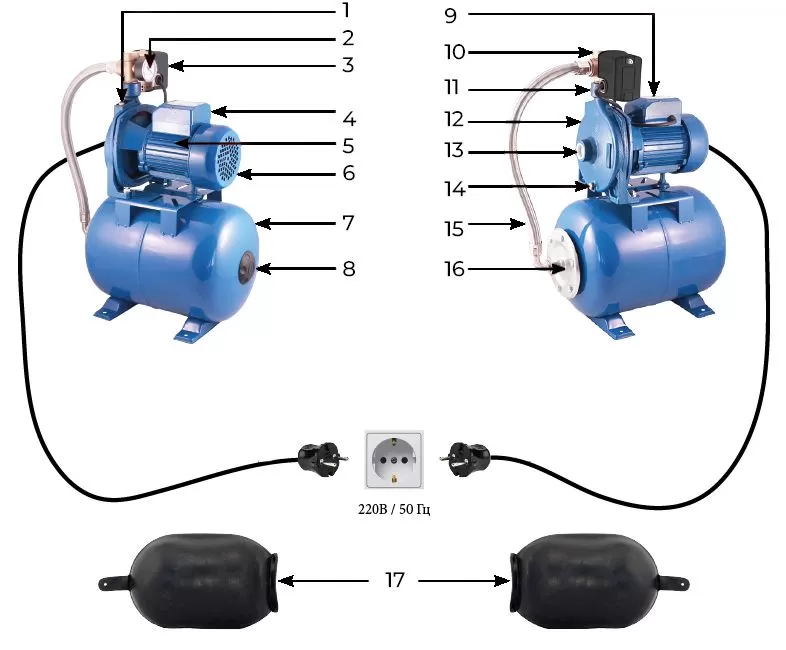 1
2
3
4
5
6
7
8
9
10
11
12
13
14
15
16
220В / 50 Гц
17